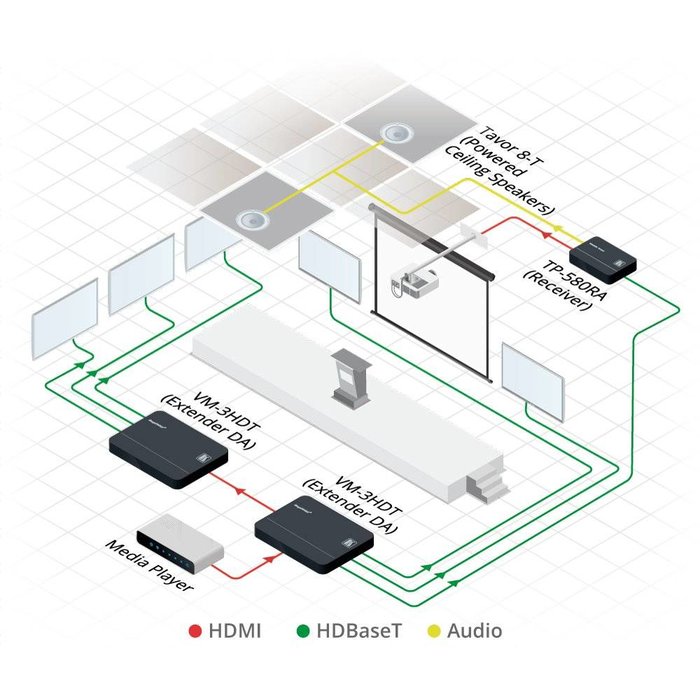 Tavor 8-T
(Powered
Ceiling Speakers)

TP-580RA
(Receiver)

VM-3HDT
(Extender DA)

VM-3HDT
(Extender DA)

Media Player

HDMI HDBaseT Audio