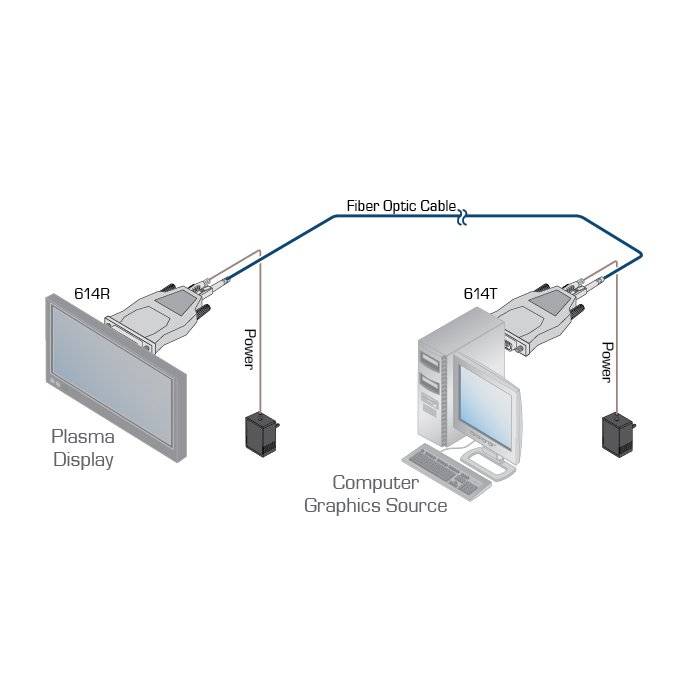 Fiber Optic Cable

614R

Power

Plasma Display

614T

Power

Computer Graphics Source