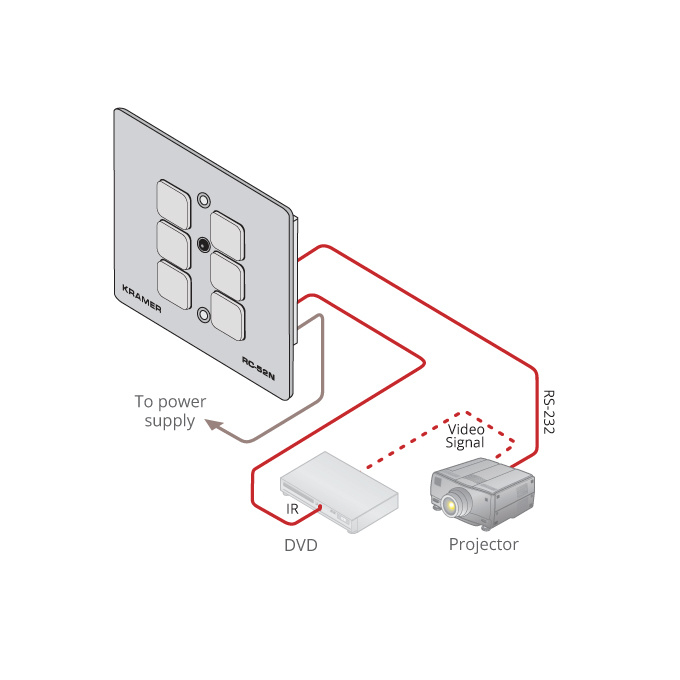 KRAMER
RC-52N
To power supply
RS-232
Video Signal
IR
DVD
Projector