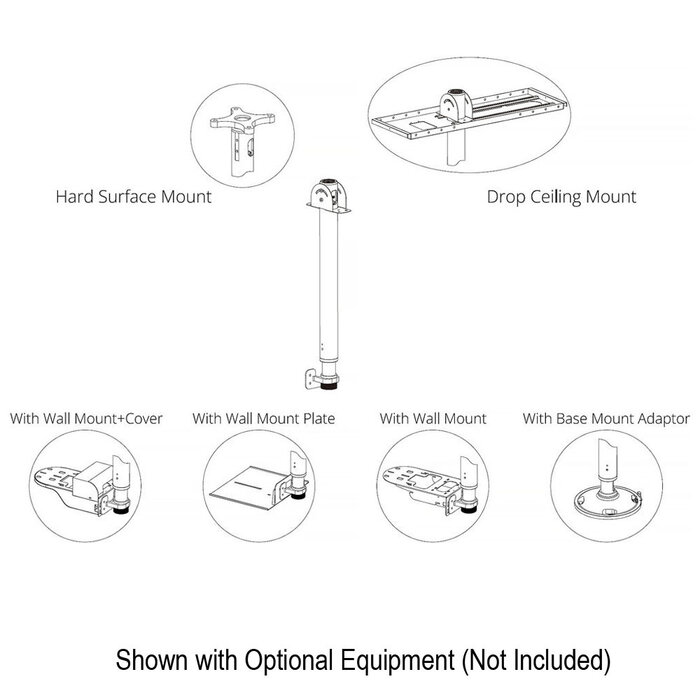 Hard Surface Mount

Drop Ceiling Mount

With Wall Mount+Cover

With Wall Mount Plate

With Wall Mount

With Base Mount Adaptor

Shown with Optional Equipment (Not Included)