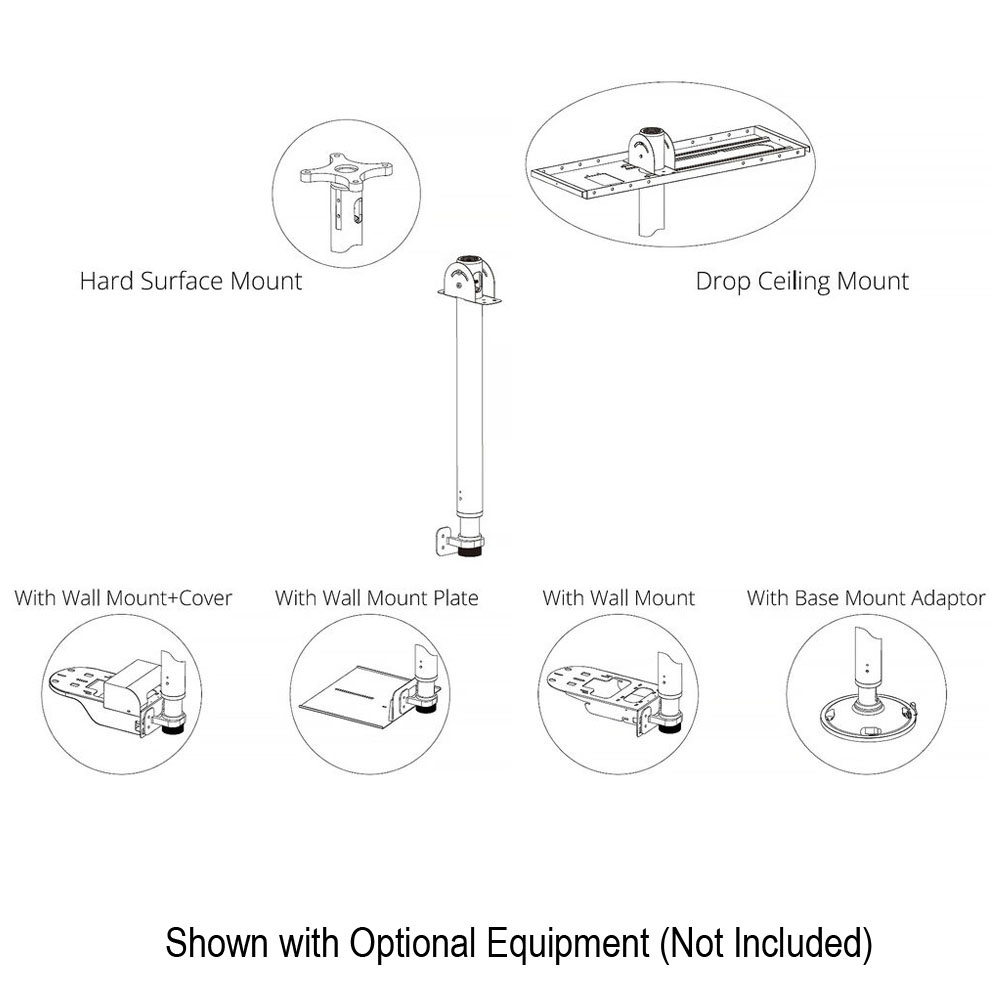 Hard Surface Mount

Drop Ceiling Mount

With Wall Mount+Cover

With Wall Mount Plate

With Wall Mount

With Base Mount Adaptor

Shown with Optional Equipment (Not Included)