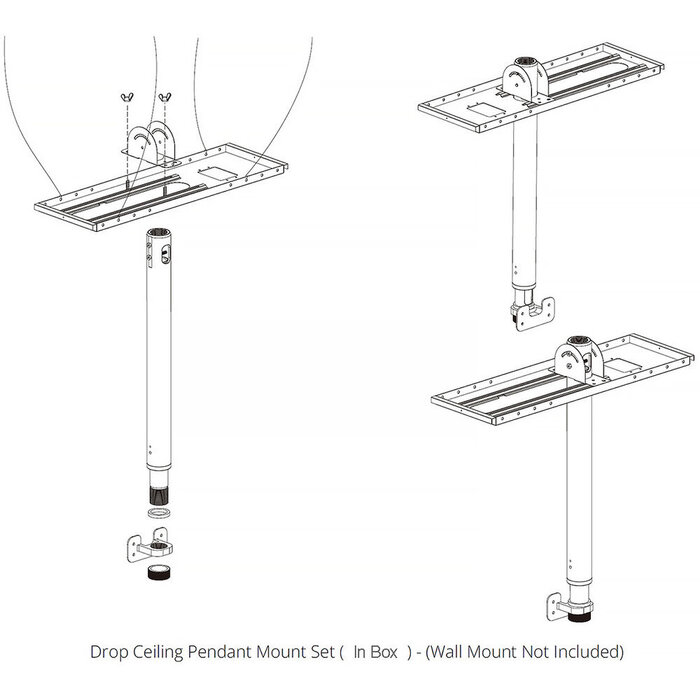 Drop Ceiling Pendant Mount Set ( In Box ) - (Wall Mount Not Included)