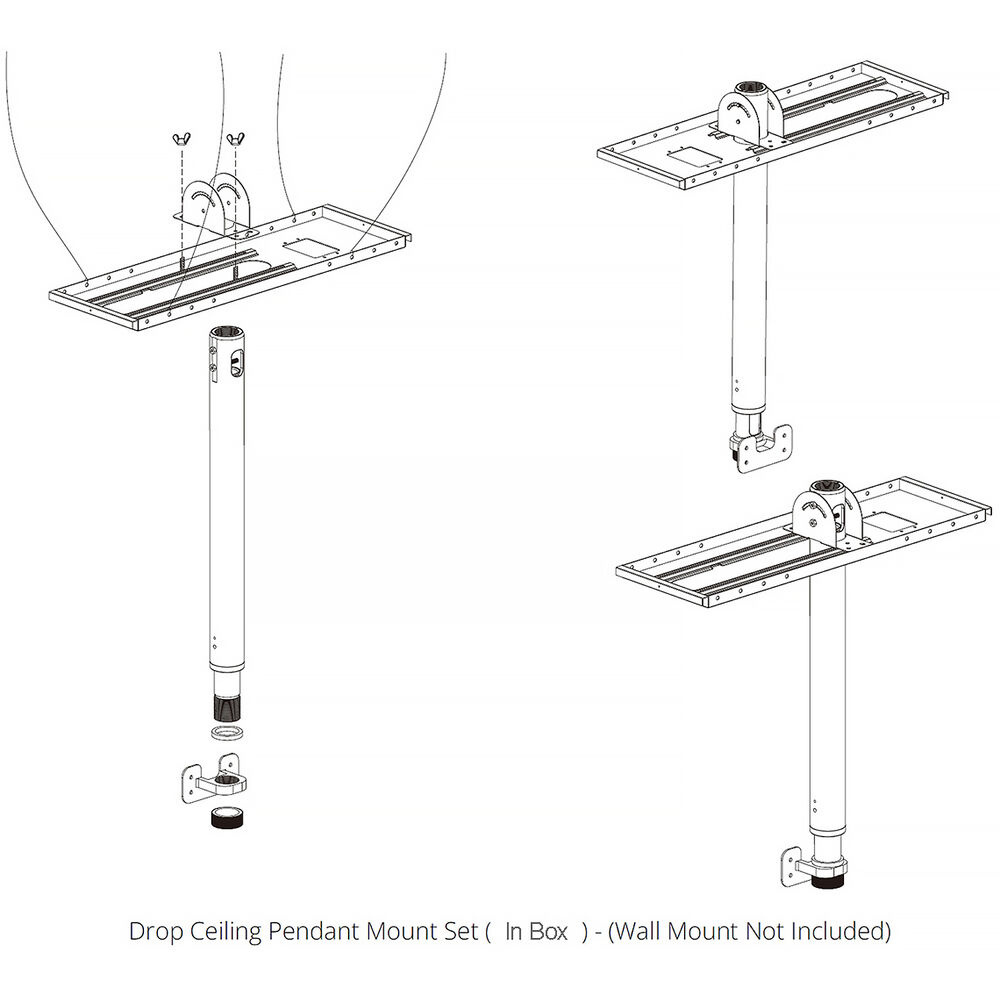 Drop Ceiling Pendant Mount Set ( In Box ) - (Wall Mount Not Included)