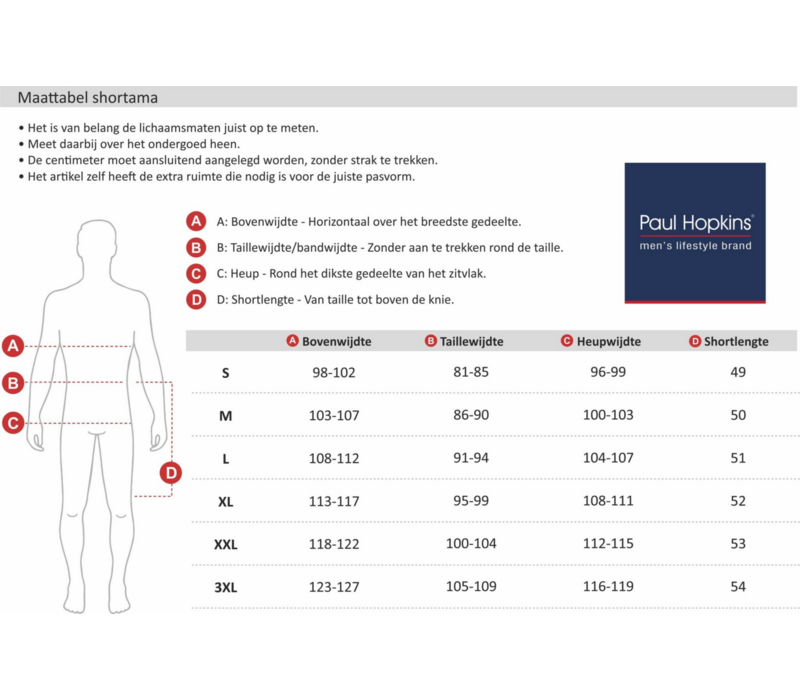 Maattabel shortama

• Het is van belang de lichaamsmaten juist op te meten.
• Meet daarbij over het ondergoed heen.
• De centimeter moet aansluitend aangelegd worden, zonder strak te trekken.
• Het artikel zelf heeft de extra ruimte die nodig is voor de juiste pasvorm.

Paul Hopkins®
men's lifestyle brand

A A: Bovenwijdte - Horizontaal over het breedste gedeelte.
B B: Taillewijdte/bandwijdte - Zonder aan te trekken rond de taille.
C C: Heup - Rond het dikste gedeelte van het zitvlak.
D D: Shortlengte - Van taille tot boven de knie.

A
B
C
D

| | A Bovenwijdte | B Taillewijdte | C Heupwijdte | D Shortlengte |
|---|---|---|---|---|
| S | 98-102 | 81-85 | 96-99 | 49 |
| M | 103-107 | 86-90 | 100-103 | 50 |
| L | 108-112 | 91-94 | 104-107 | 51 |
| XL | 113-117 | 95-99 | 108-111 | 52 |
| XXL | 118-122 | 100-104 | 112-115 | 53 |
| 3XL | 123-127 | 105-109 | 116-119 | 54 |