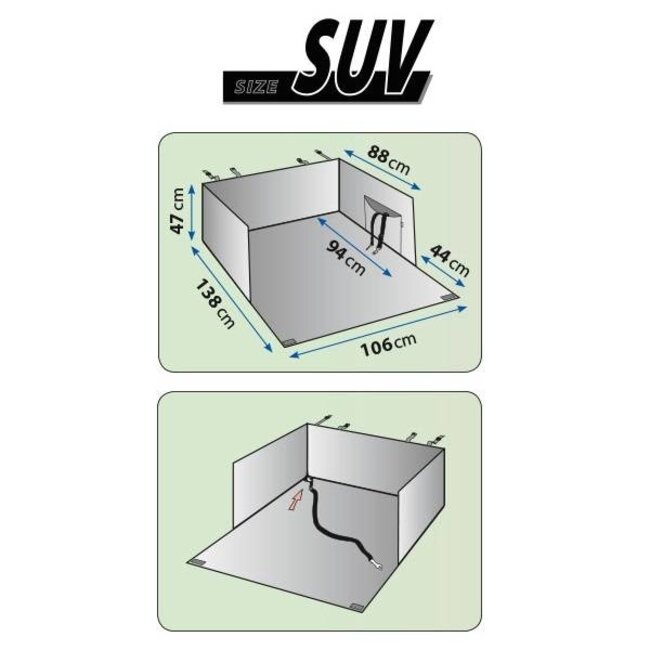 SIZE SUV

88 cm
47 cm
94 cm
44 cm
138 cm
106 cm