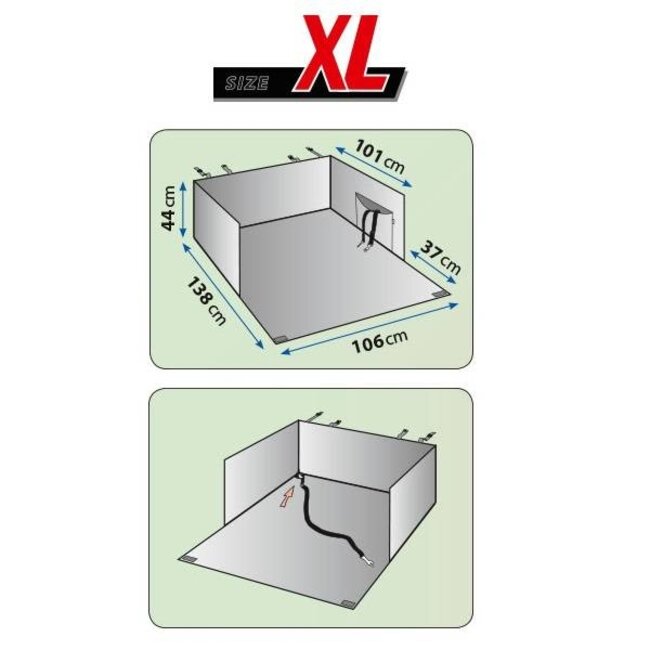 SIZE XL

101 cm
44 cm
37 cm
138 cm
106 cm