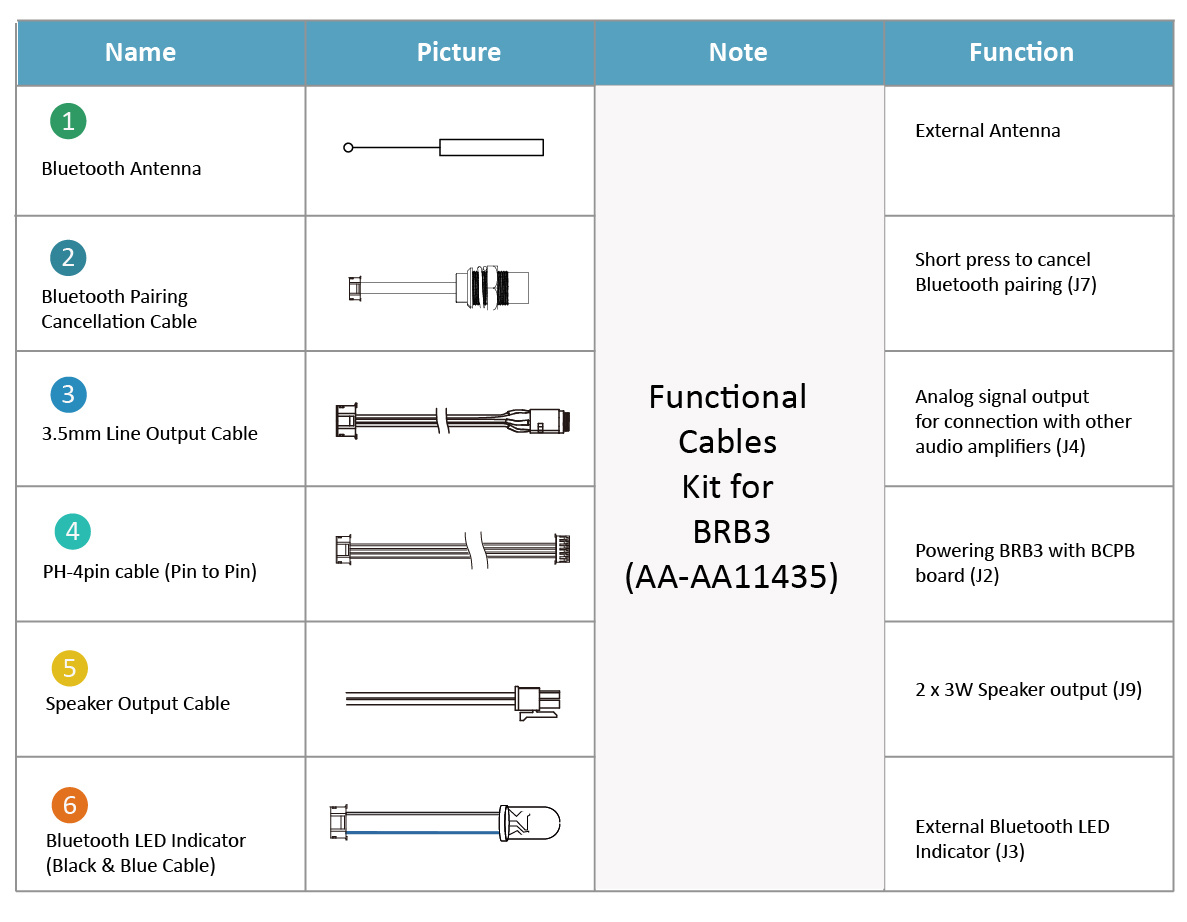 | Name | Picture | Note | Function |
|---|---|---|---|
| 1 Bluetooth Antenna | | Functional Cables Kit for BRB3 (AA-AA11435) | External Antenna |
| 2 Bluetooth Pairing Cancellation Cable | | | Short press to cancel Bluetooth pairing (J7) |
| 3 3.5mm Line Output Cable | | | Analog signal output for connection with other audio amplifiers (J4) |
| 4 PH-4pin cable (Pin to Pin) | | | Powering BRB3 with BCPB board (J2) |
| 5 Speaker Output Cable | | | 2 x 3W Speaker output (J9) |
| 6 Bluetooth LED Indicator (Black & Blue Cable) | | | External Bluetooth LED Indicator (J3) |