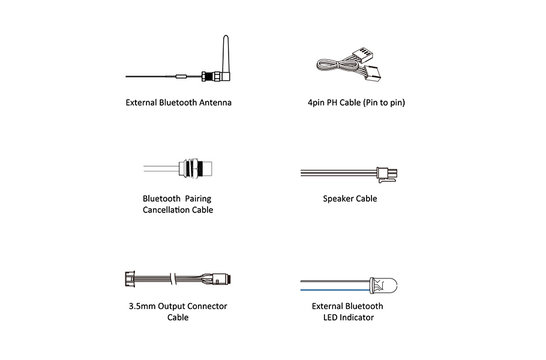 External Bluetooth Antenna

4pin PH Cable (Pin to pin)

Bluetooth Pairing Cancellation Cable

Speaker Cable

3.5mm Output Connector Cable

External Bluetooth LED Indicator