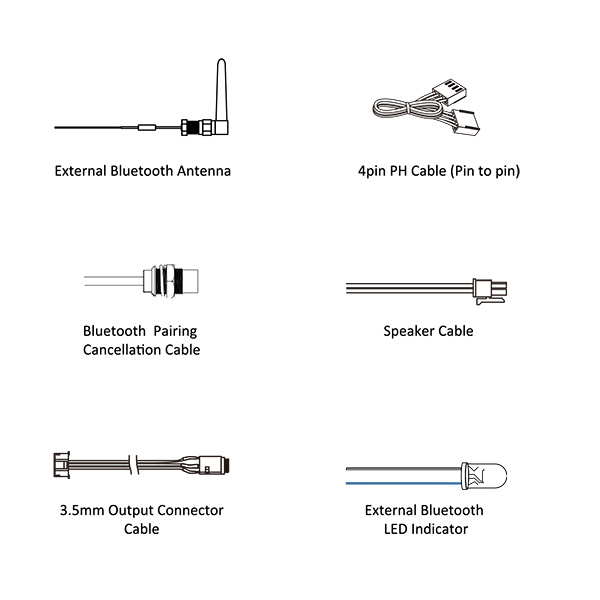 External Bluetooth Antenna

4pin PH Cable (Pin to pin)

Bluetooth Pairing Cancellation Cable

Speaker Cable

3.5mm Output Connector Cable

External Bluetooth LED Indicator