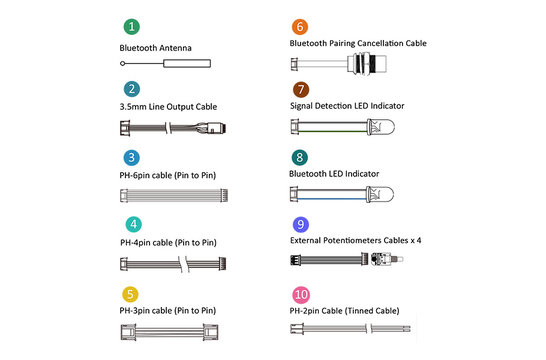 1
Bluetooth Antenna

2
3.5mm Line Output Cable

3
PH-6pin cable (Pin to Pin)

4
PH-4pin cable (Pin to Pin)

5
PH-3pin cable (Pin to Pin)

6
Bluetooth Pairing Cancellation Cable

7
Signal Detection LED Indicator

8
Bluetooth LED Indicator

9
External Potentiometers Cables x 4

10
PH-2pin Cable (Tinned Cable)