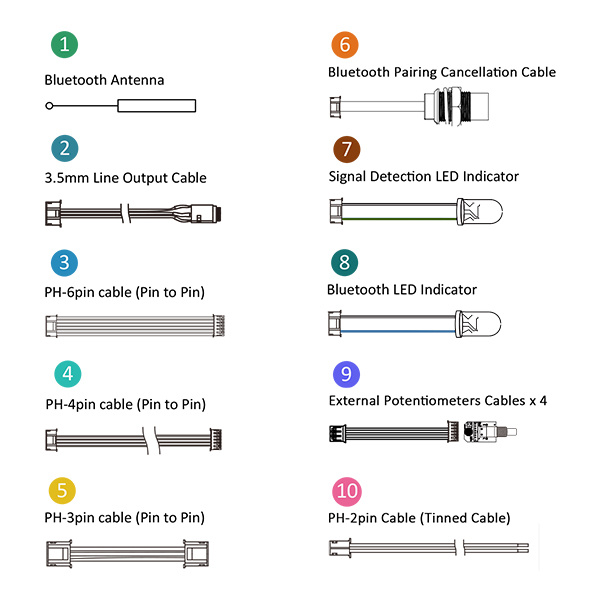 1
Bluetooth Antenna

2
3.5mm Line Output Cable

3
PH-6pin cable (Pin to Pin)

4
PH-4pin cable (Pin to Pin)

5
PH-3pin cable (Pin to Pin)

6
Bluetooth Pairing Cancellation Cable

7
Signal Detection LED Indicator

8
Bluetooth LED Indicator

9
External Potentiometers Cables x 4

10
PH-2pin Cable (Tinned Cable)