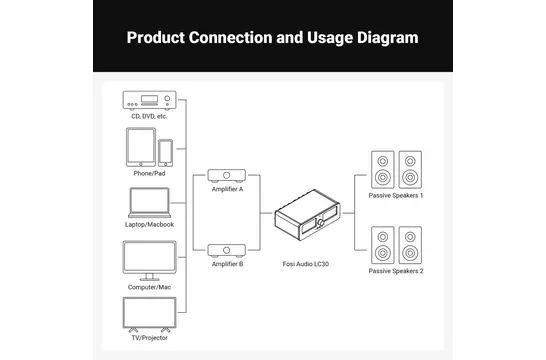 Product Connection and Usage Diagram

CD, DVD, etc.

Phone/Pad

Laptop/Macbook

Computer/Mac

TV/Projector

Amplifier A

Amplifier B

Fosi Audio LC30

Passive Speakers 1

Passive Speakers 2