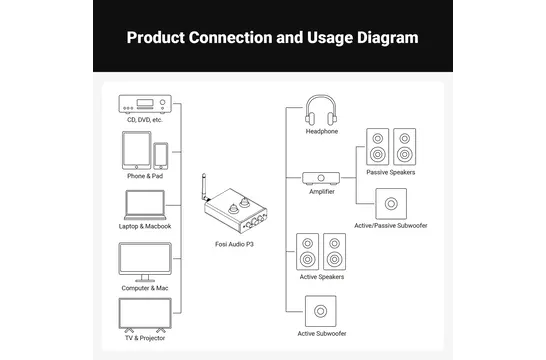 Product Connection and Usage Diagram

CD, DVD, etc.

Phone & Pad

Laptop & Macbook

Computer & Mac

TV & Projector

Fosi Audio P3

Headphone

Amplifier

Passive Speakers

Active/Passive Subwoofer

Active Speakers

Active Subwoofer