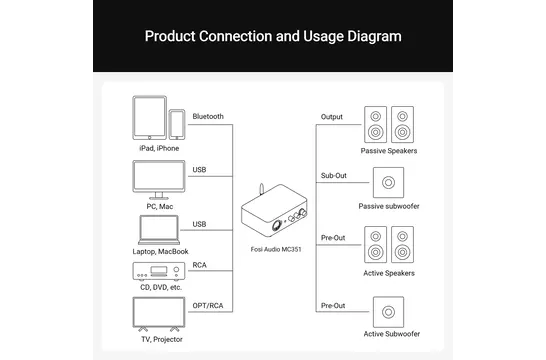 Product Connection and Usage Diagram

iPad, iPhone
Bluetooth
PC, Mac
USB
Laptop, MacBook
USB
CD, DVD, etc.
RCA
TV, Projector
OPT/RCA

Fosi Audio MC351

Output
Passive Speakers
Sub-Out
Passive subwoofer
Pre-Out
Active Speakers
Pre-Out
Active Subwoofer