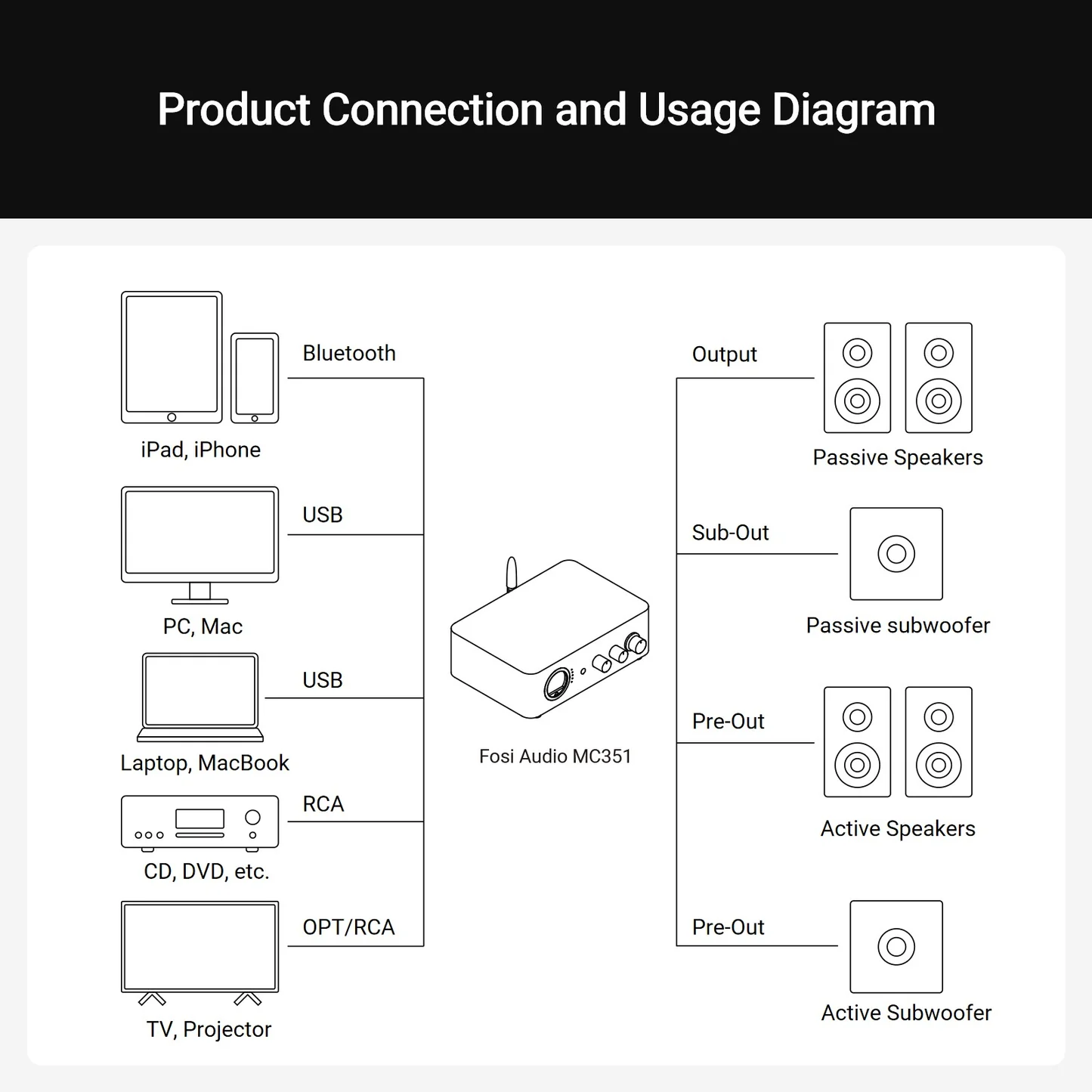 Product Connection and Usage Diagram

Bluetooth

iPad, iPhone

USB

PC, Mac

USB

Laptop, MacBook

RCA

CD, DVD, etc.

OPT/RCA

TV, Projector

Fosi Audio MC351

Output

Passive Speakers

Sub-Out

Passive subwoofer

Pre-Out

Active Speakers

Pre-Out

Active Subwoofer