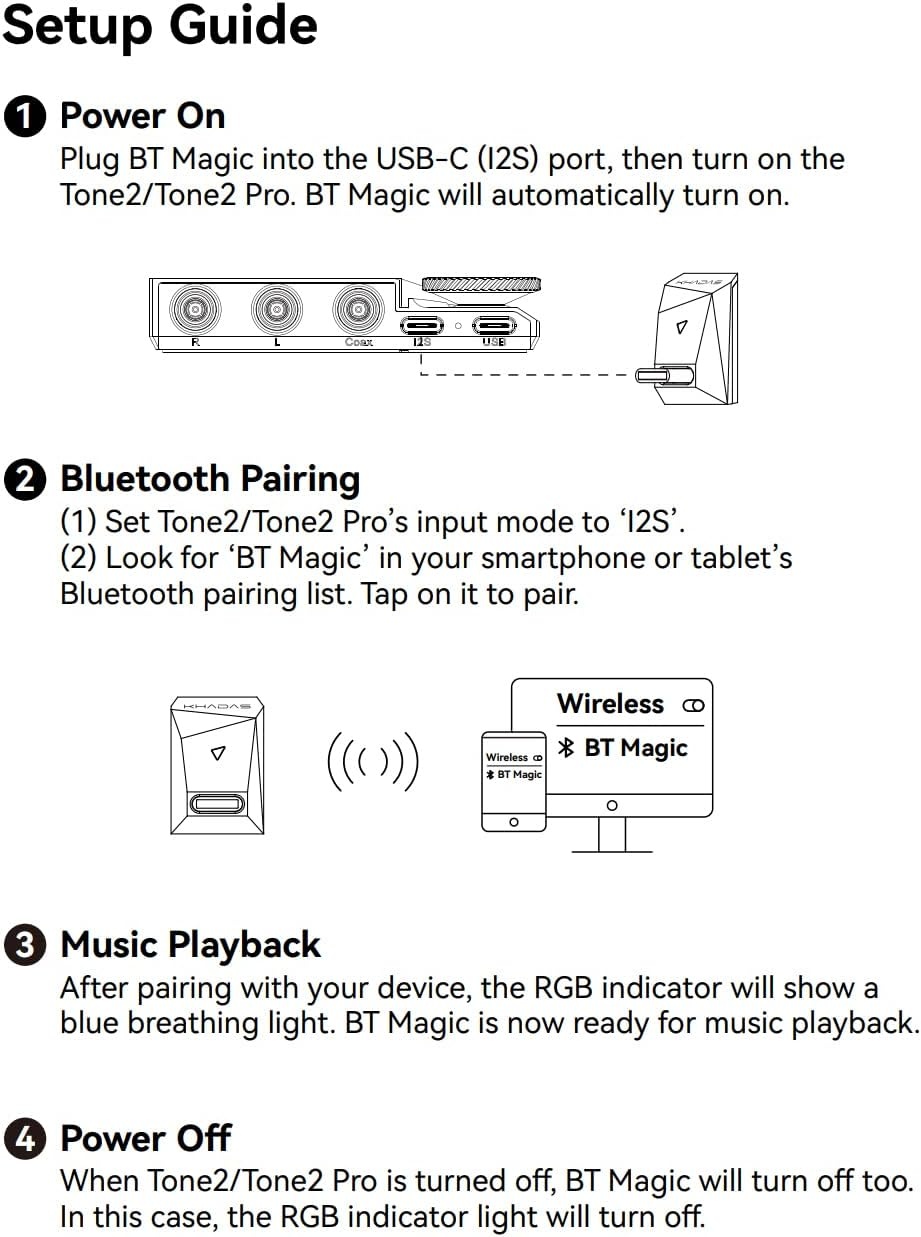 Setup Guide

1 Power On
Plug BT Magic into the USB-C (I2S) port, then turn on the Tone2/Tone2 Pro. BT Magic will automatically turn on.

R L Coax I2S USB

KHADAS

2 Bluetooth Pairing
(1) Set Tone2/Tone2 Pro's input mode to 'I2S'.
(2) Look for 'BT Magic' in your smartphone or tablet's Bluetooth pairing list. Tap on it to pair.

KHADAS

Wireless
BT Magic

Wireless
BT Magic

3 Music Playback
After pairing with your device, the RGB indicator will show a blue breathing light. BT Magic is now ready for music playback.

4 Power Off
When Tone2/Tone2 Pro is turned off, BT Magic will turn off too. In this case, the RGB indicator light will turn off.