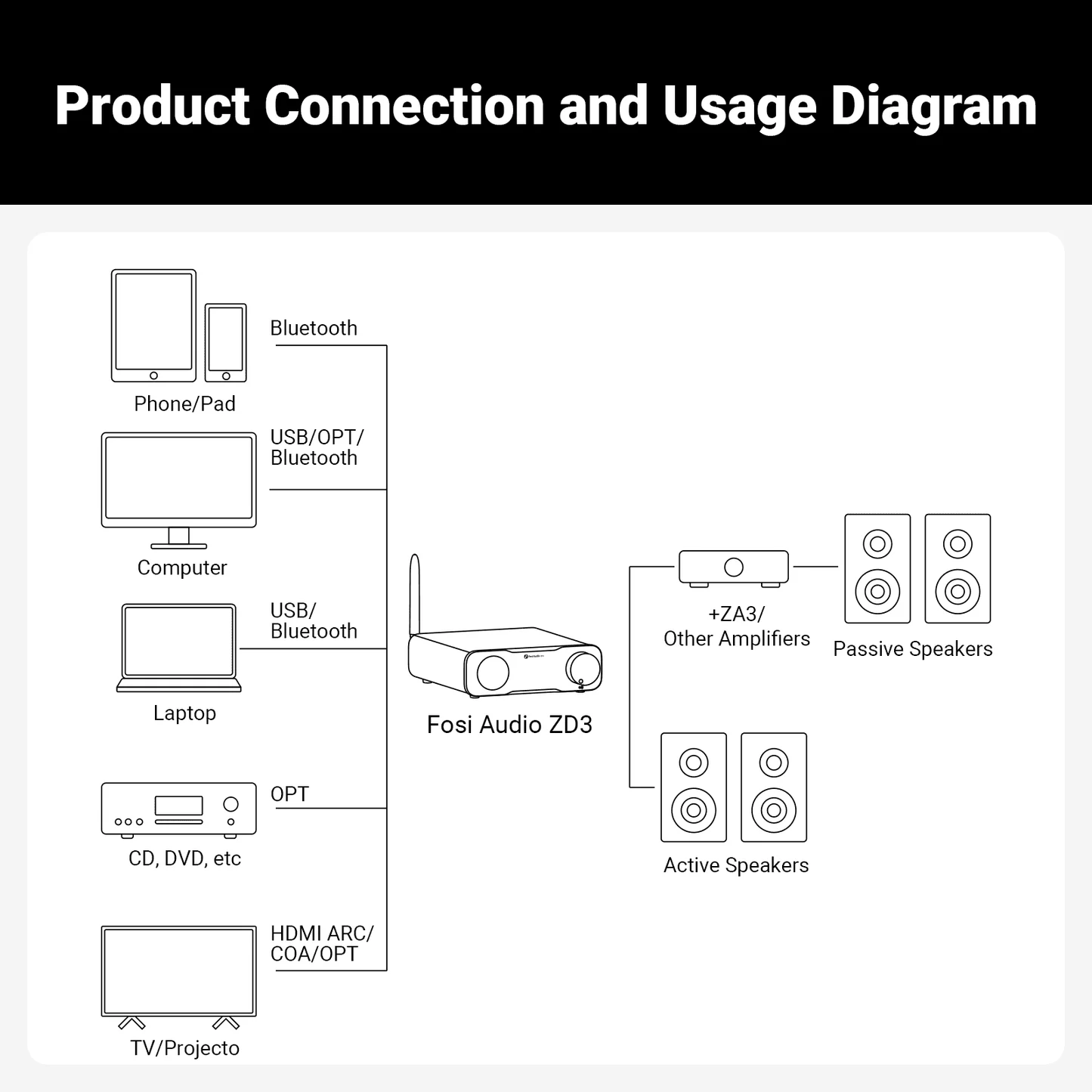 Product Connection and Usage Diagram

Bluetooth

Phone/Pad

USB/OPT/
Bluetooth

Computer

USB/
Bluetooth

Laptop

OPT

CD, DVD, etc

HDMI ARC/
COA/OPT

TV/Projecto

Fosi Audio ZD3

+ZA3/
Other Amplifiers

Passive Speakers

Active Speakers