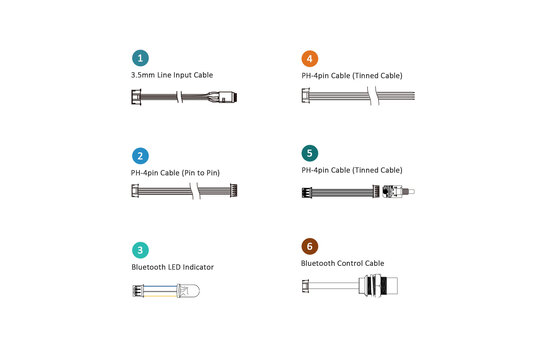 1
3.5mm Line Input Cable

2
PH-4pin Cable (Pin to Pin)

3
Bluetooth LED Indicator

4
PH-4pin Cable (Tinned Cable)

5
PH-4pin Cable (Tinned Cable)

6
Bluetooth Control Cable