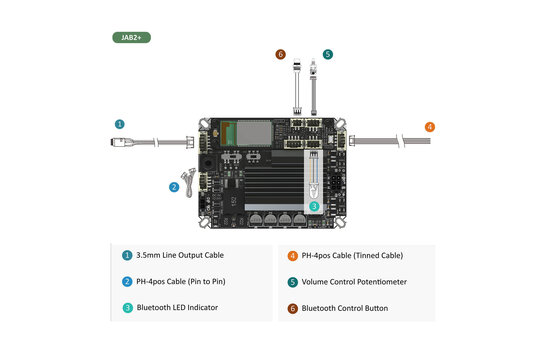 JAB2+

6

5

1

4

2

3

1 3.5mm Line Output Cable

2 PH-4pos Cable (Pin to Pin)

3 Bluetooth LED Indicator

4 PH-4pos Cable (Tinned Cable)

5 Volume Control Potentiometer

6 Bluetooth Control Button