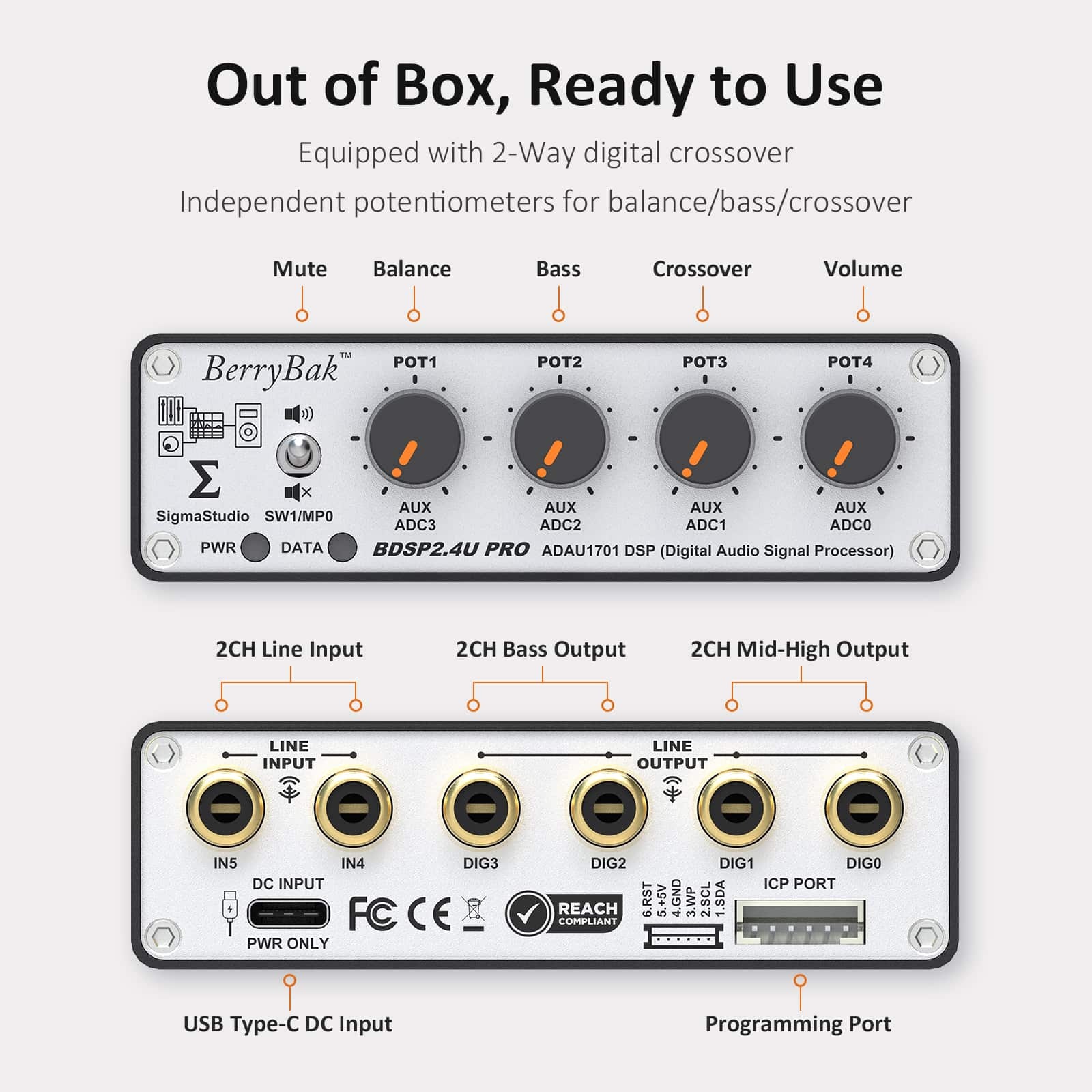 Out of Box, Ready to Use

Equipped with 2-Way digital crossover

Independent potentiometers for balance/bass/crossover

Mute Balance Bass Crossover Volume

BerryBak™

POT1 POT2 POT3 POT4

Σ
SigmaStudio SW1/MP0

AUX ADC3 AUX ADC2 AUX ADC1 AUX ADC0

PWR DATA BDSP2.4U PRO ADAU1701 DSP (Digital Audio Signal Processor)

2CH Line Input 2CH Bass Output 2CH Mid-High Output

LINE INPUT LINE OUTPUT

IN5 IN4 DIG3 DIG2 DIG1 DIG0

DC INPUT
PWR ONLY

FC CE

REACH COMPLIANT

6.RST 5.+5V 4.GND 3.WP 2.SCL 1.SDA

ICP PORT

USB Type-C DC Input Programming Port