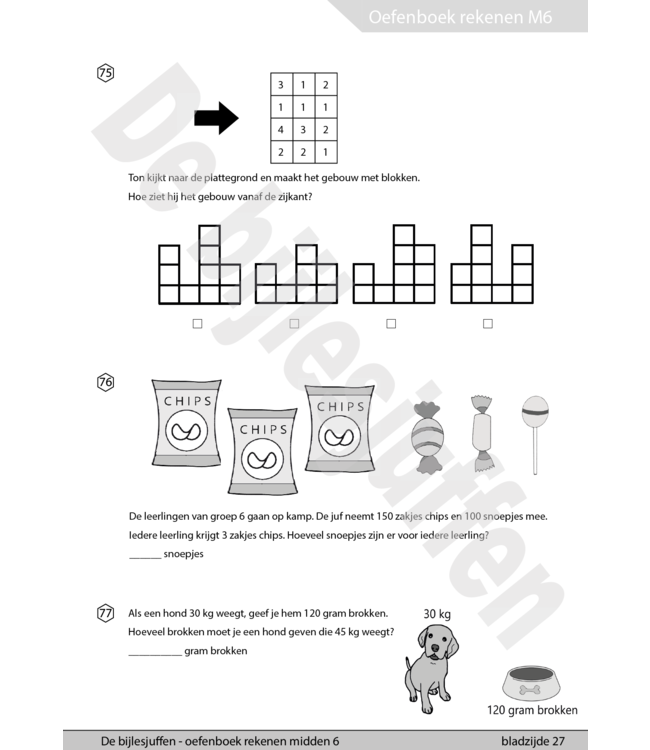 Oefenboek rekenen M6

De bijlesjuffen

75

| 3 | 1 | 2 |
|---|---|---|
| 1 | 1 | 1 |
| 4 | 3 | 2 |
| 2 | 2 | 1 |

Ton kijkt naar de plattegrond en maakt het gebouw met blokken.
Hoe ziet hij het gebouw vanaf de zijkant?

☐ ☐ ☐ ☐

76

CHIPS CHIPS CHIPS

De leerlingen van groep 6 gaan op kamp. De juf neemt 150 zakjes chips en 100 snoepjes mee.
Iedere leerling krijgt 3 zakjes chips. Hoeveel snoepjes zijn er voor iedere leerling?
______ snoepjes

77 Als een hond 30 kg weegt, geef je hem 120 gram brokken.
Hoeveel brokken moet je een hond geven die 45 kg weegt?
__________ gram brokken

30 kg

120 gram brokken

De bijlesjuffen - oefenboek rekenen midden 6 bladzijde 27