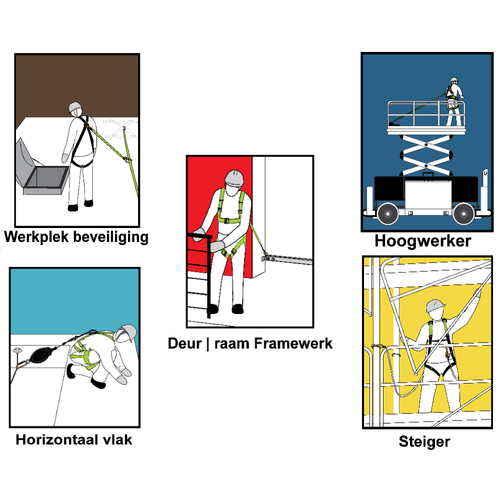 Werkplek beveiliging

Horizontaal vlak

Deur | raam Framewerk

Hoogwerker

Steiger