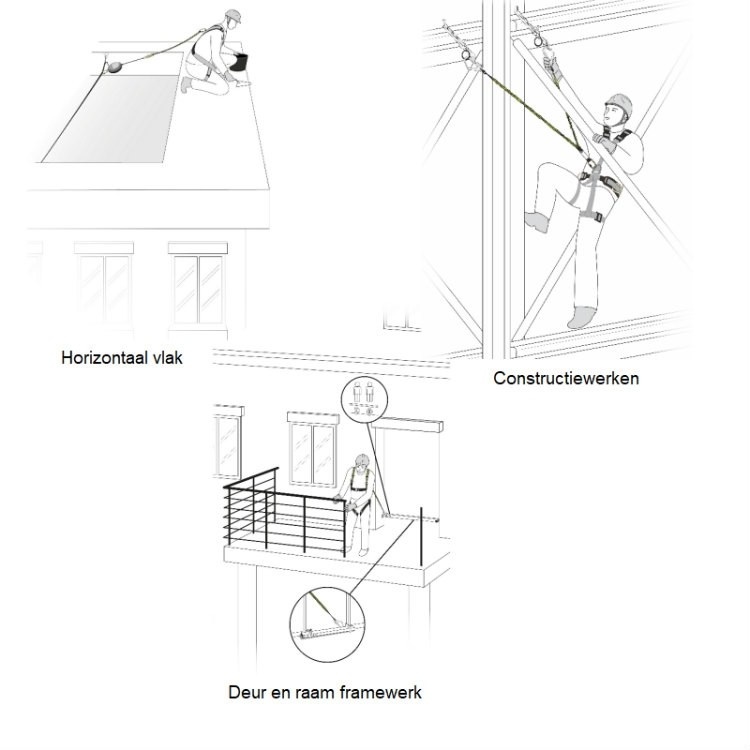 Horizontaal vlak

Constructiewerken

Deur en raam framewerk