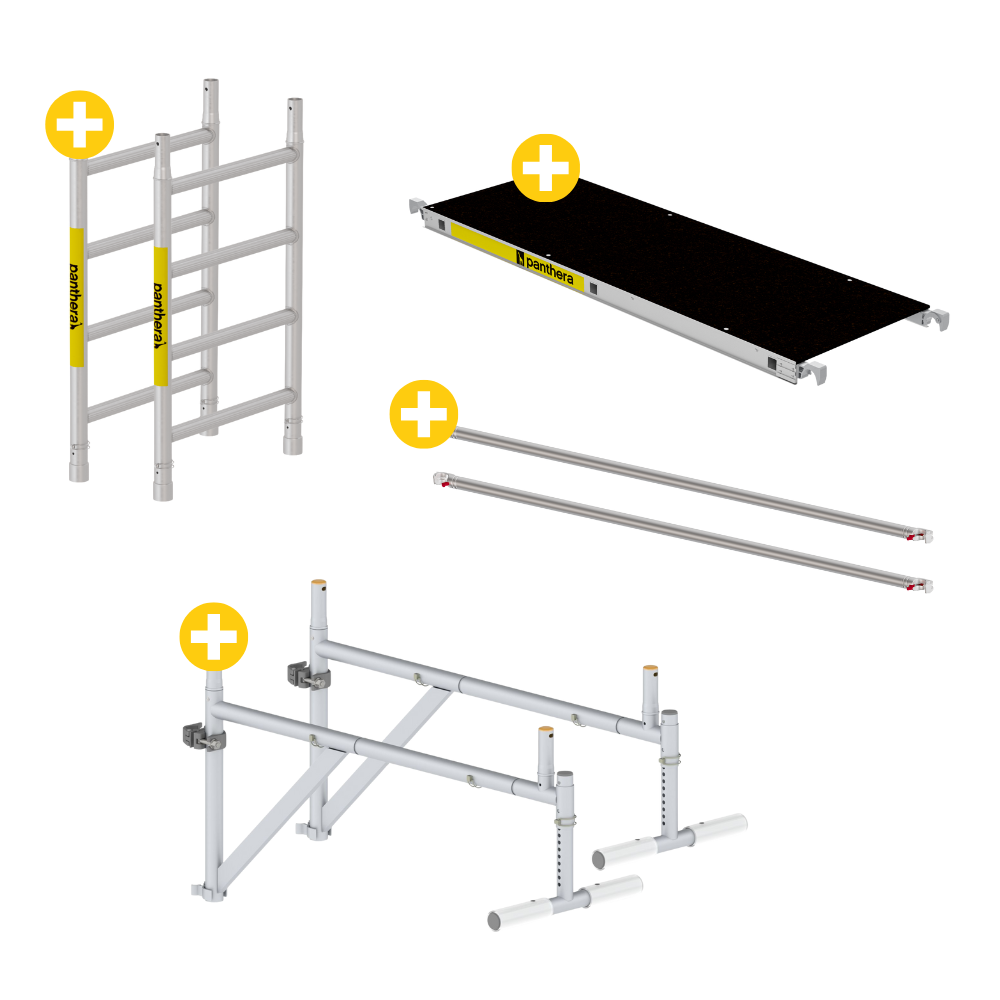 panthera
panthera
panthera