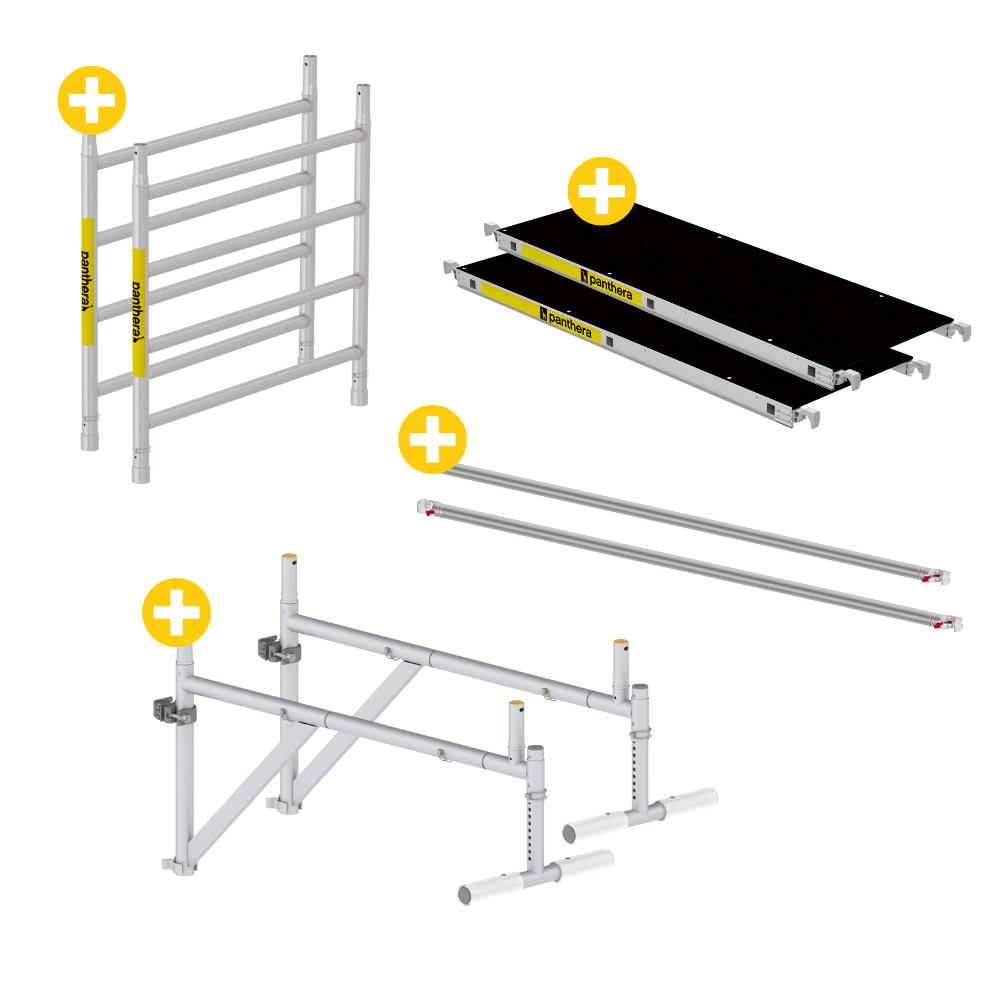 panthera

panthera

panthera

panthera