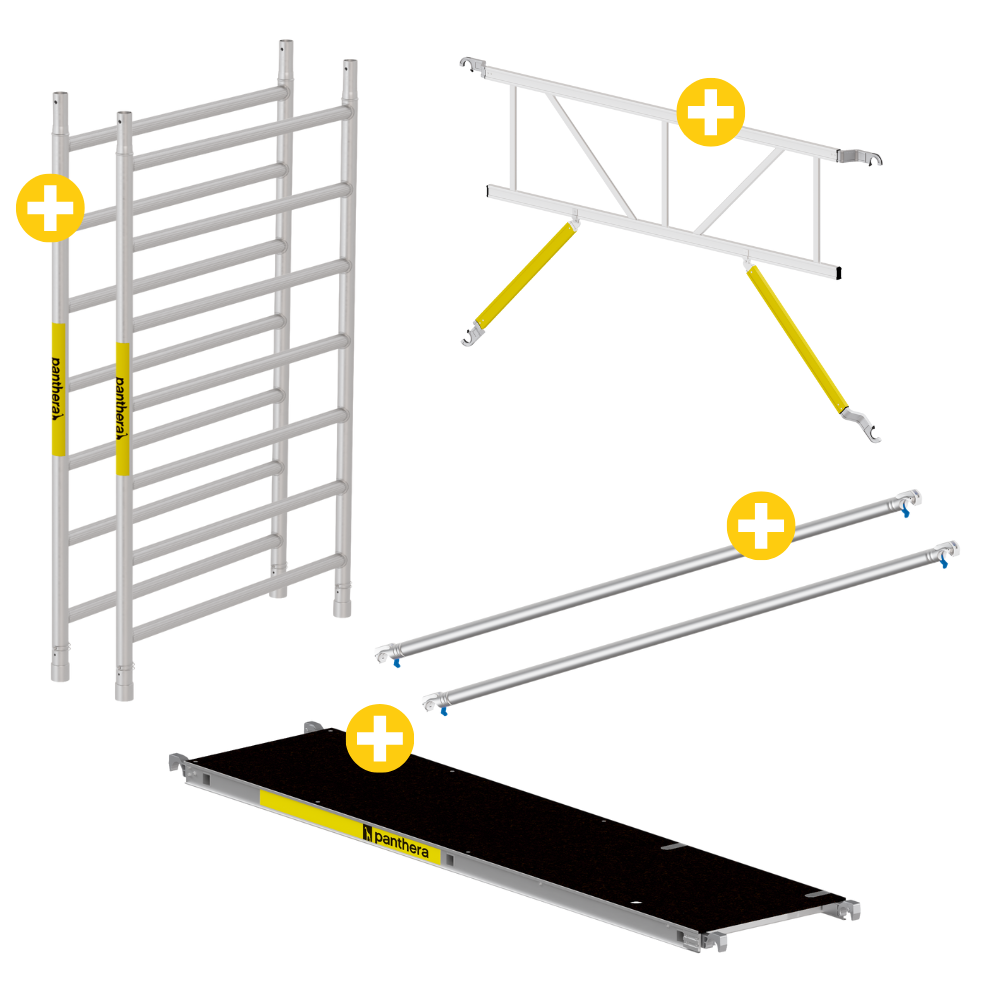 panthera

panthera

panthera