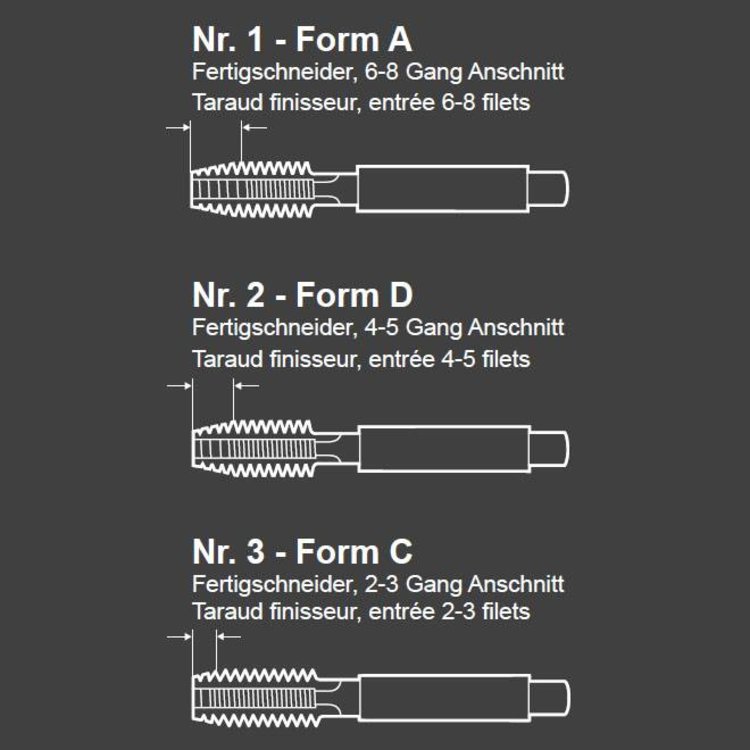 Nr. 1 - Form A
Fertigschneider, 6-8 Gang Anschnitt
Taraud finisseur, entrée 6-8 filets

Nr. 2 - Form D
Fertigschneider, 4-5 Gang Anschnitt
Taraud finisseur, entrée 4-5 filets

Nr. 3 - Form C
Fertigschneider, 2-3 Gang Anschnitt
Taraud finisseur, entrée 2-3 filets