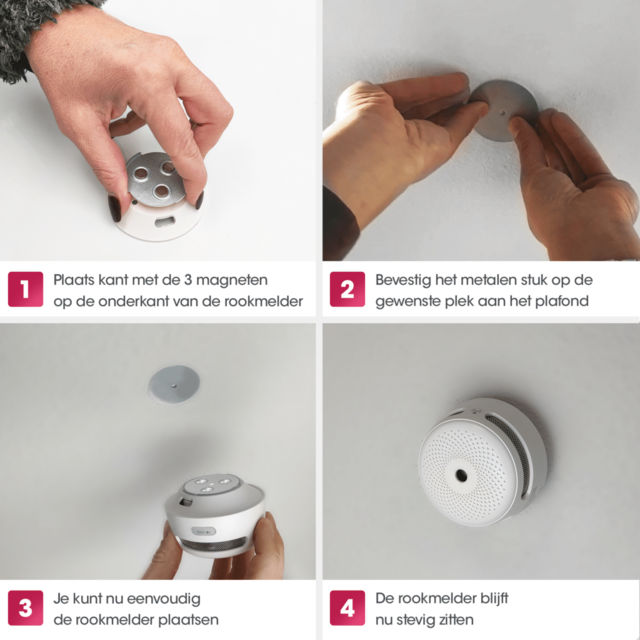 1 Plaats kant met de 3 magneten op de onderkant van de rookmelder

2 Bevestig het metalen stuk op de gewenste plek aan het plafond

3 Je kunt nu eenvoudig de rookmelder plaatsen

4 De rookmelder blijft nu stevig zitten