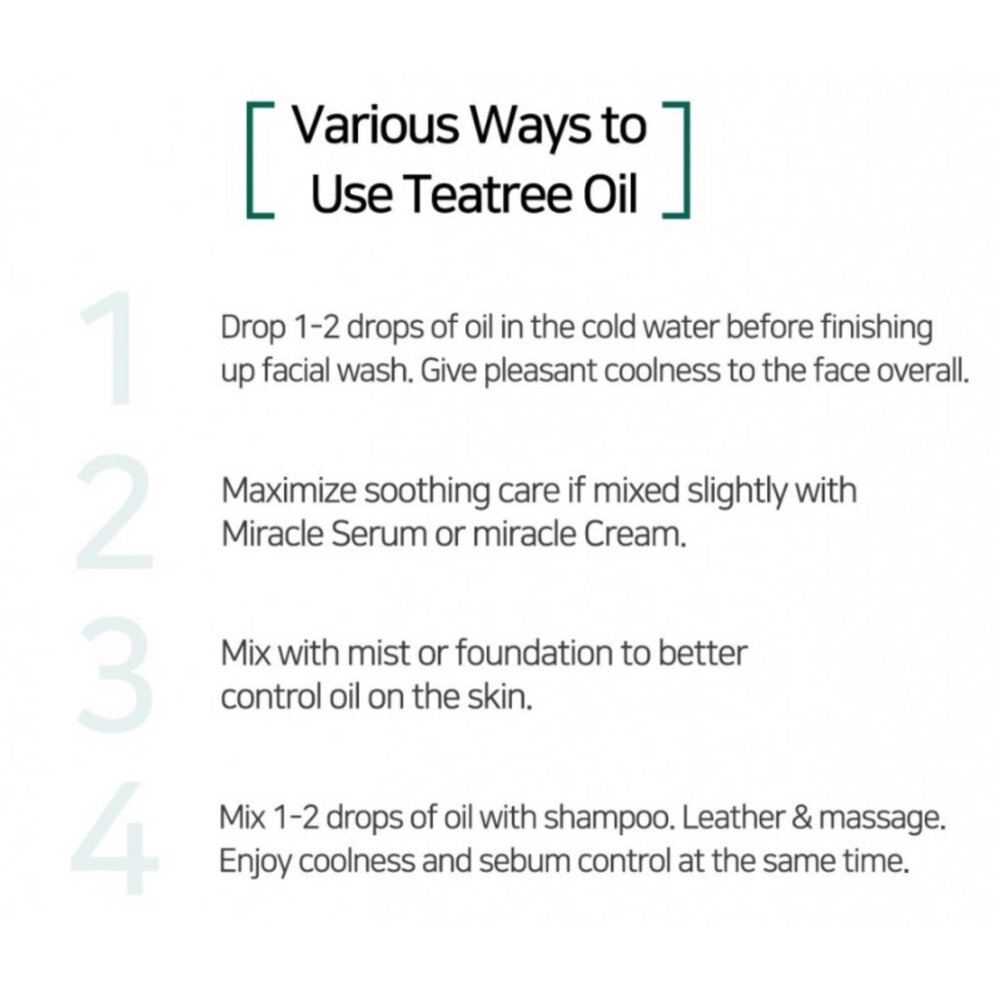 [ Various Ways to Use Teatree Oil ]

1 Drop 1-2 drops of oil in the cold water before finishing up facial wash. Give pleasant coolness to the face overall.

2 Maximize soothing care if mixed slightly with Miracle Serum or miracle Cream.

3 Mix with mist or foundation to better control oil on the skin.

4 Mix 1-2 drops of oil with shampoo. Leather & massage. Enjoy coolness and sebum control at the same time.