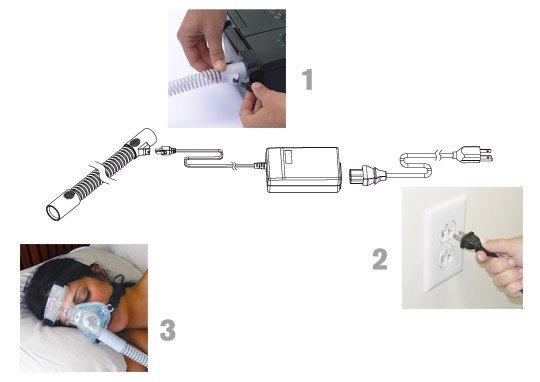 1

2

3