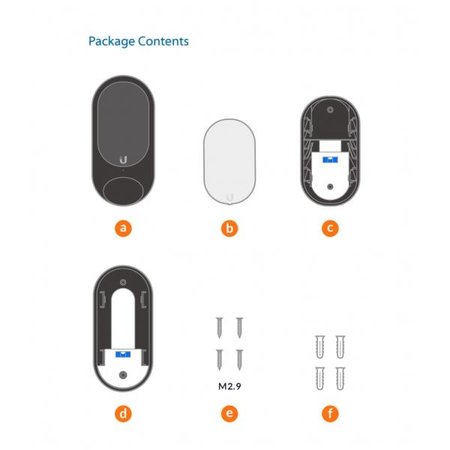 Package Contents

a

b

c

d

M2.9

e

f