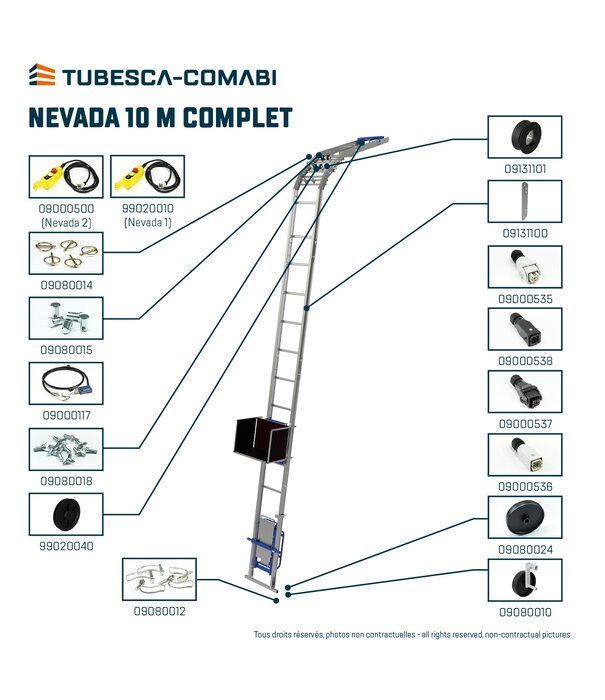 TUBESCA-COMABI

NEVADA 10 M COMPLET

09000500
(Nevada 2)

99020010
(Nevada 1)

09080014

09080015

09000117

09080018

99020040

09080012

09131101

09131100

09000535

09000538

09000537

09000536

09080024

09080010

Tous droits réservés, photos non contractuelles - all rights reserved, non-contractual pictures