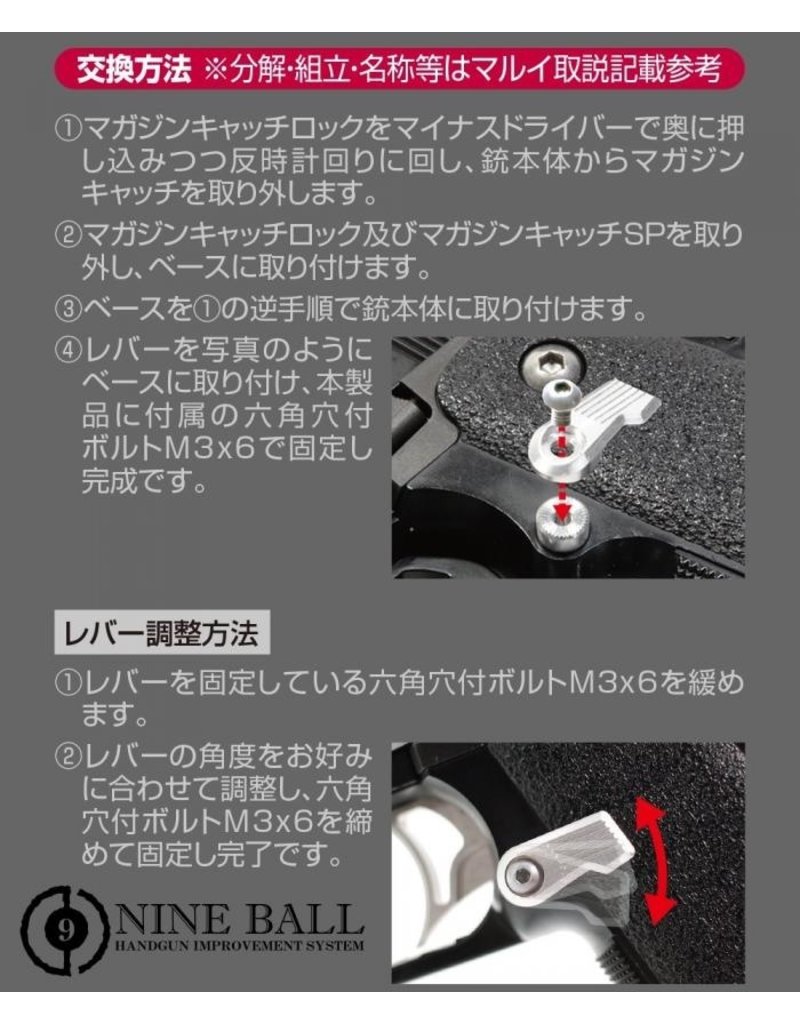 交換方法 ※分解･組立･名称等はマルイ取説記載参考

①マガジンキャッチロックをマイナスドライバーで奥に押し込みつつ反時計回りに回し、銃本体からマガジンキャッチを取り外します。

②マガジンキャッチロック及びマガジンキャッチSPを取り外し、ベースに取り付けます。

③ベースを①の逆手順で銃本体に取り付けます。

④レバーを写真のようにベースに取り付け、本製品に付属の六角穴付ボルトM3x6で固定し完成です。

レバー調整方法

①レバーを固定している六角穴付ボルトM3x6を緩めます。

②レバーの角度をお好みに合わせて調整し、六角穴付ボルトM3x6を締めて固定し完了です。

9 NINE BALL
HANDGUN IMPROVEMENT SYSTEM