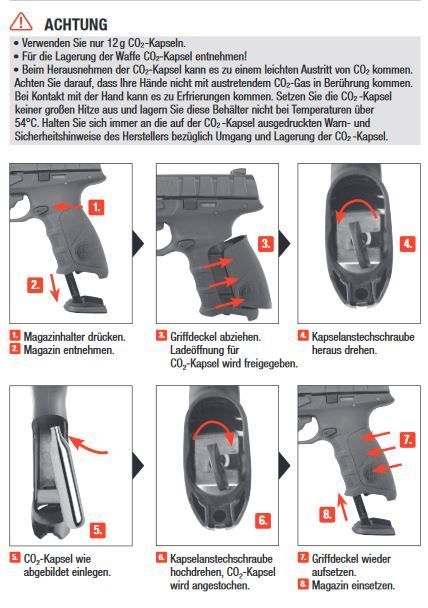 ACHTUNG

• Verwenden Sie nur 12 g $CO_2$-Kapseln.
• Für die Lagerung der Waffe $CO_2$-Kapsel entnehmen!
• Beim Herausnehmen der $CO_2$-Kapsel kann es zu einem leichten Austritt von $CO_2$ kommen. Achten Sie darauf, dass Ihre Hände nicht mit austretendem $CO_2$-Gas in Berührung kommen. Bei Kontakt mit der Hand kann es zu Erfrierungen kommen. Setzen Sie die $CO_2$-Kapsel keiner großen Hitze aus und lagern Sie diese Behälter nicht bei Temperaturen über 54°C. Halten Sie sich immer an die auf der $CO_2$-Kapsel ausgedruckten Warn- und Sicherheitshinweise des Herstellers bezüglich Umgang und Lagerung der $CO_2$-Kapsel.

1.
2.
3.
4.

1. Magazinhalter drücken.
2. Magazin entnehmen.

3. Griffdeckel abziehen. Ladeöffnung für $CO_2$-Kapsel wird freigegeben.

4. Kapselanstechschraube heraus drehen.

5.
6.
7.
8.

5. $CO_2$-Kapsel wie abgebildet einlegen.

6. Kapselanstechschraube hochdrehen, $CO_2$-Kapsel wird angestochen.

7. Griffdeckel wieder aufsetzen.
8. Magazin einsetzen.