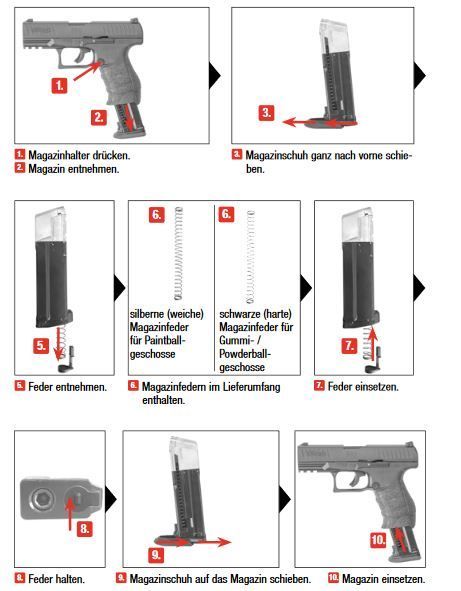 1.

2.

1. Magazinhalter drücken.
2. Magazin entnehmen.

3.

3. Magazinschuh ganz nach vorne schieben.

5.

5. Feder entnehmen.

6.

silberne (weiche) Magazinfeder für Paintballgeschosse

6.

schwarze (harte) Magazinfeder für Gummi- / Powderballgeschosse

6. Magazinfedern im Lieferumfang enthalten.

7.

7. Feder einsetzen.

8.

8. Feder halten.

9.

9. Magazinschuh auf das Magazin schieben.

10.

10. Magazin einsetzen.