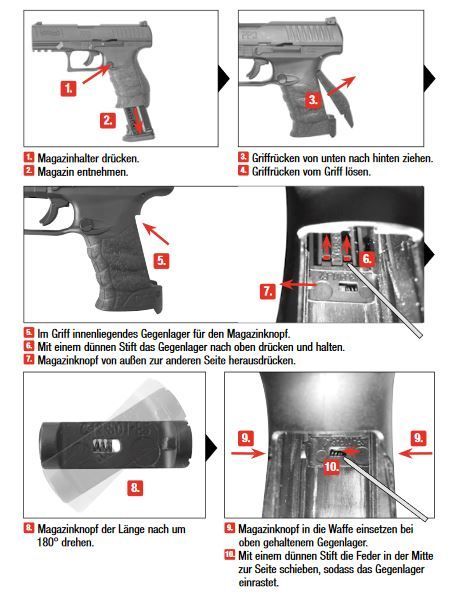 1.

2.

1. Magazinhalter drücken.
2. Magazin entnehmen.

3.

3. Griffrücken von unten nach hinten ziehen.
4. Griffrücken vom Griff lösen.

5.

6.

7.

5. Im Griff innenliegendes Gegenlager für den Magazinknopf.
6. Mit einem dünnen Stift das Gegenlager nach oben drücken und halten.
7. Magazinknopf von außen zur anderen Seite herausdrücken.

8.

8. Magazinknopf der Länge nach um 180° drehen.

9.

9.

10.

9. Magazinknopf in die Waffe einsetzen bei oben gehaltenem Gegenlager.
10. Mit einem dünnen Stift die Feder in der Mitte zur Seite schieben, sodass das Gegenlager einrastet.