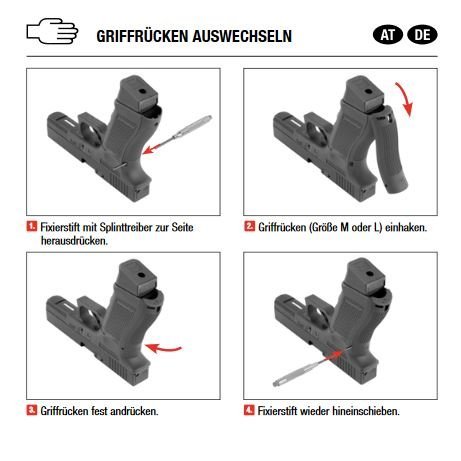 GRIFFRÜCKEN AUSWECHSELN

AT DE

1. Fixierstift mit Splinttreiber zur Seite herausdrücken.

2. Griffrücken (Größe M oder L) einhaken.

3. Griffrücken fest andrücken.

4. Fixierstift wieder hineinschieben.