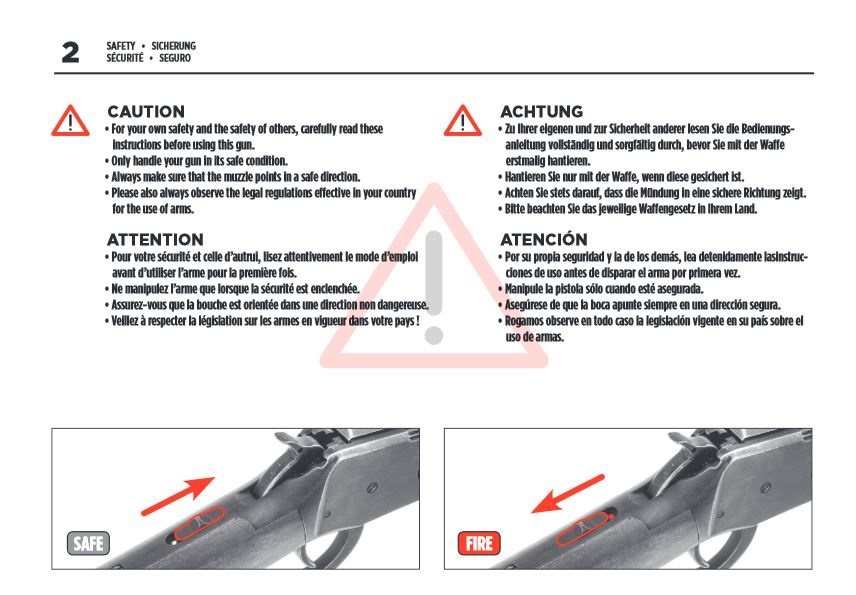 2 SAFETY • SICHERUNG
SÉCURITÉ • SEGURO

CAUTION
• For your own safety and the safety of others, carefully read these instructions before using this gun.
• Only handle your gun in its safe condition.
• Always make sure that the muzzle points in a safe direction.
• Please also always observe the legal regulations effective in your country for the use of arms.

ATTENTION
• Pour votre sécurité et celle d'autrui, lisez attentivement le mode d'emploi avant d'utiliser l'arme pour la première fois.
• Ne manipulez l'arme que lorsque la sécurité est enclenchée.
• Assurez-vous que la bouche est orientée dans une direction non dangereuse.
• Veillez à respecter la législation sur les armes en vigueur dans votre pays !

ACHTUNG
• Zu Ihrer eigenen und zur Sicherheit anderer lesen Sie die Bedienungsanleitung vollständig und sorgfältig durch, bevor Sie mit der Waffe erstmalig hantieren.
• Hantieren Sie nur mit der Waffe, wenn diese gesichert ist.
• Achten Sie stets darauf, dass die Mündung in eine sichere Richtung zeigt.
• Bitte beachten Sie das jeweilige Waffengesetz in Ihrem Land.

ATENCIÓN
• Por su propia seguridad y la de los demás, lea detenidamente lasinstrucciones de uso antes de disparar el arma por primera vez.
• Manipule la pistola sólo cuando esté asegurada.
• Asegúrese de que la boca apunte siempre en una dirección segura.
• Rogamos observe en todo caso la legislación vigente en su país sobre el uso de armas.

SAFE

FIRE