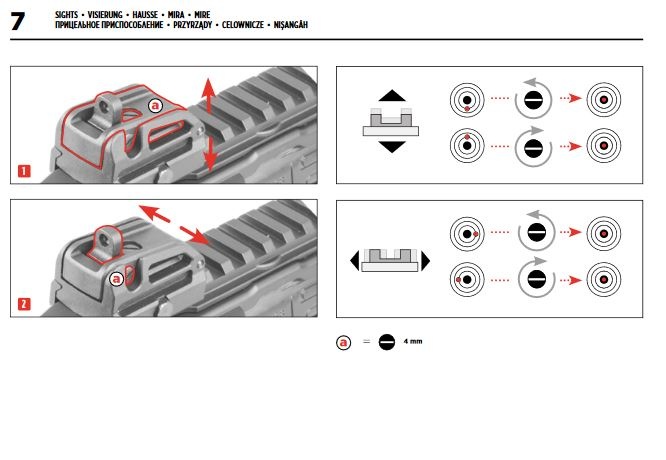 7

SIGHTS • VISIERUNG • HAUSSE • MIRA • MIRE
ПРИЦЕЛЬНОЕ ПРИСПОСОБЛЕНИЕ • PRZYRZĄDY • CELOWNICZE • NIŞANGÂH

a

1

a

2

a = 4 mm