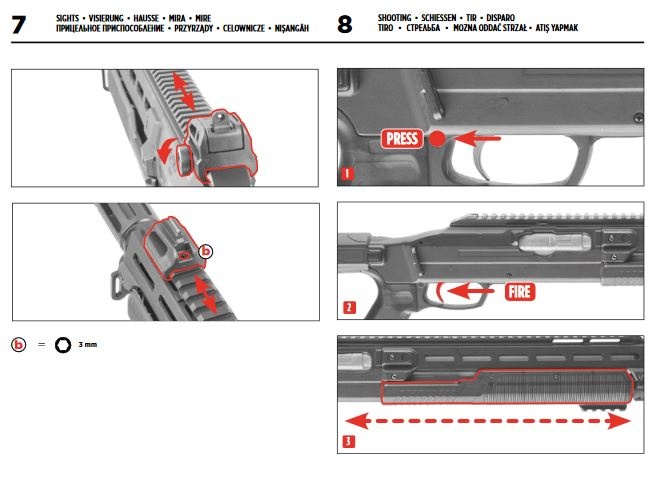 7
SIGHTS • VISIERUNG • HAUSSE • MIRA • MIRE
ПРИЦЕЛЬНОЕ ПРИСПОСОБЛЕНИЕ • PRZYRZĄDY • CELOWNICZE • NIŞANGÂH

b

b = 3 mm

8
SHOOTING • SCHIESSEN • TIR • DISPARO
TIRO • СТРЕЛЬБА • MOZNA ODDAĆ STRZAŁ • ATIŞ YAPMAK

PRESS
1

FIRE
2

3