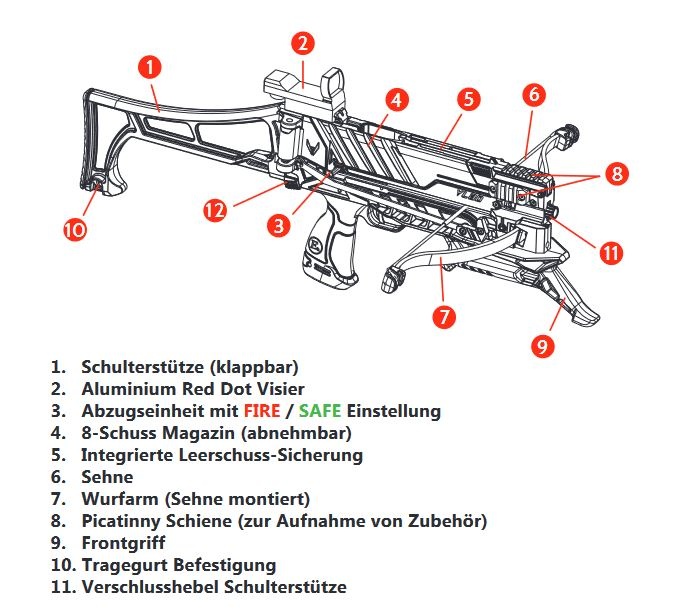 1

2

4

5

6

8

12

3

10

11

7

9

1. Schulterstütze (klappbar)
2. Aluminium Red Dot Visier
3. Abzugseinheit mit FIRE / SAFE Einstellung
4. 8-Schuss Magazin (abnehmbar)
5. Integrierte Leerschuss-Sicherung
6. Sehne
7. Wurfarm (Sehne montiert)
8. Picatinny Schiene (zur Aufnahme von Zubehör)
9. Frontgriff
10. Tragegurt Befestigung
11. Verschlusshebel Schulterstütze