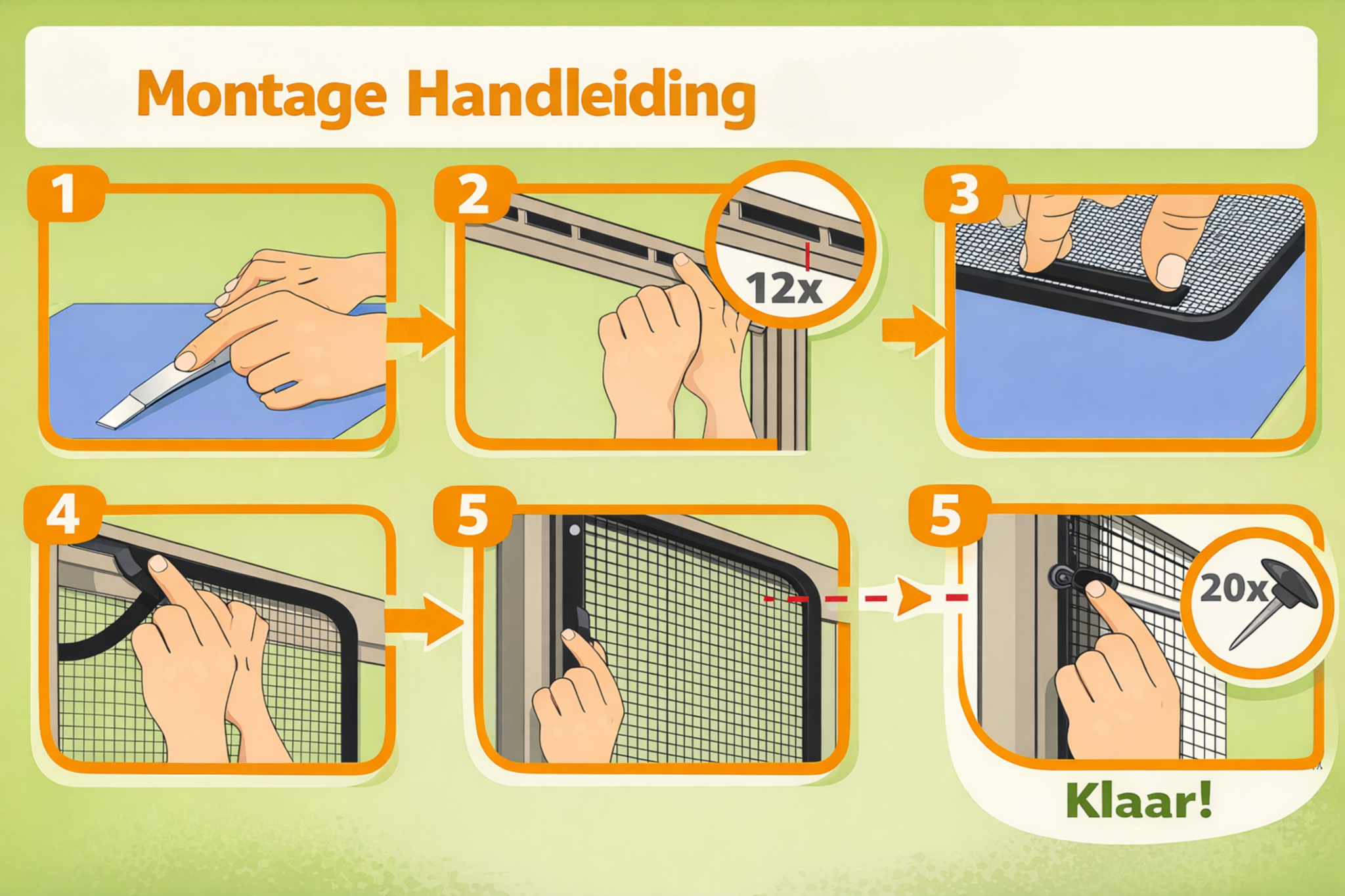 Montage Handleiding

1

2

12x

3

4

5

5

20x

Klaar!