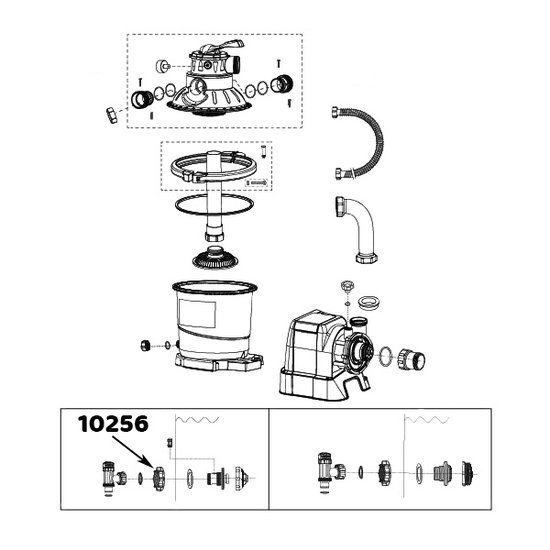 10256