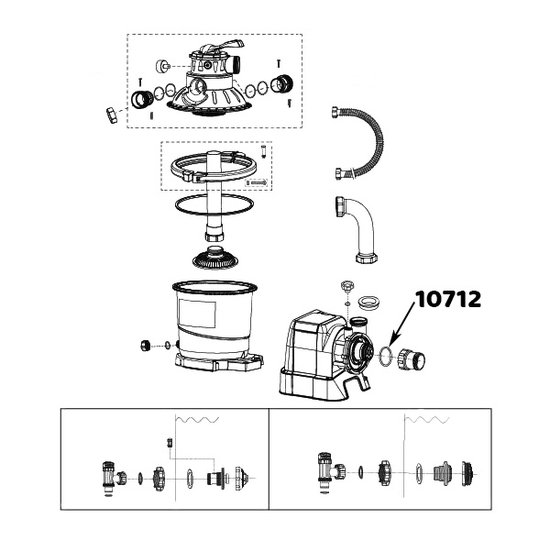 10712