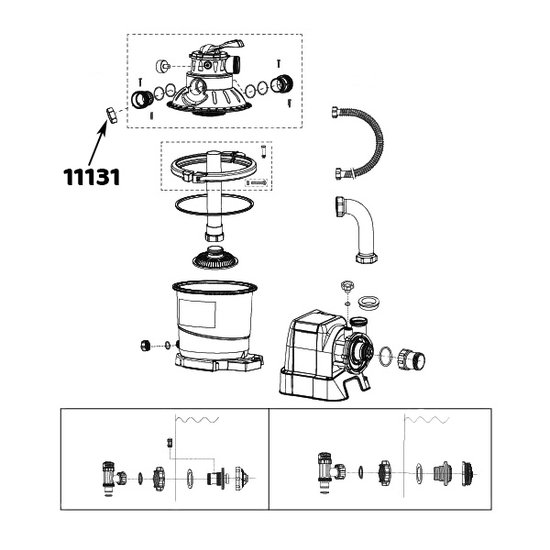 11131