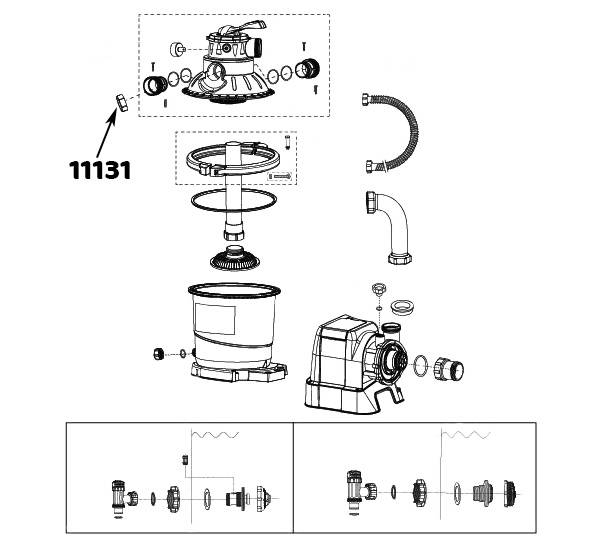 11131